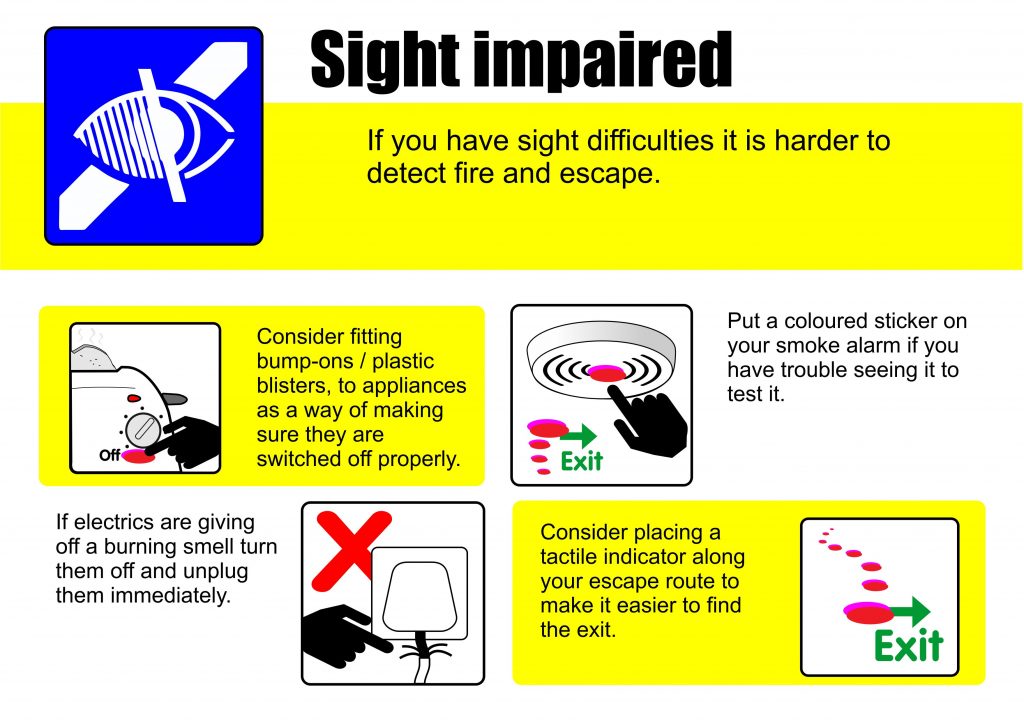 Sight impaired

If you have sight difficulties it is harder to detect fire and escape.

Off

Consider fitting bump-ons / plastic blisters, to appliances as a way of making sure they are switched off properly.

Exit

Put a coloured sticker on your smoke alarm if you have trouble seeing it to test it.

If electrics are giving off a burning smell turn them off and unplug them immediately.

Consider placing a tactile indicator along your escape route to make it easier to find the exit.

Exit